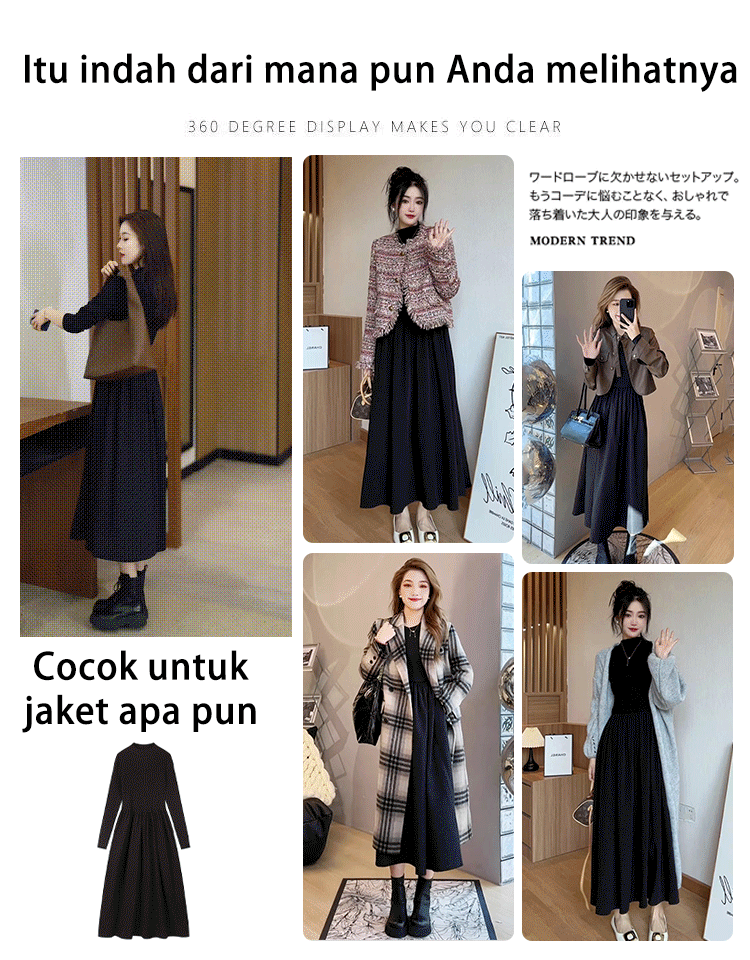 Itu indah dari mana pun Anda melihatnya

360 DEGREE DISPLAY MAKES YOU CLEAR

ワードローブに欠かせないセットアップ。もうコーデに悩むことなく、おしゃれで落ち着いた大人の印象を与える。

MODERN TREND

Cocok untuk jaket apa pun