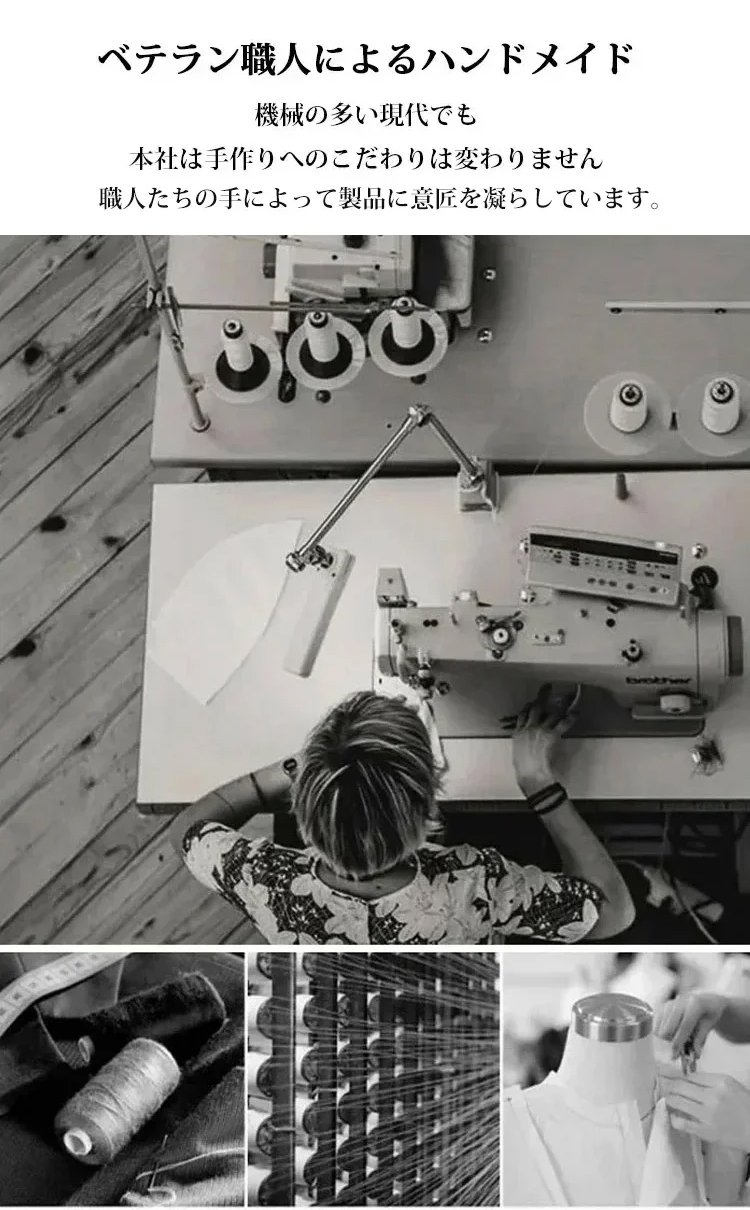 ベテラン職人によるハンドメイド

機械の多い現代でも
本社は手作りへのこだわりは変わりません
職人たちの手によって製品に意匠を凝らしています。

brother